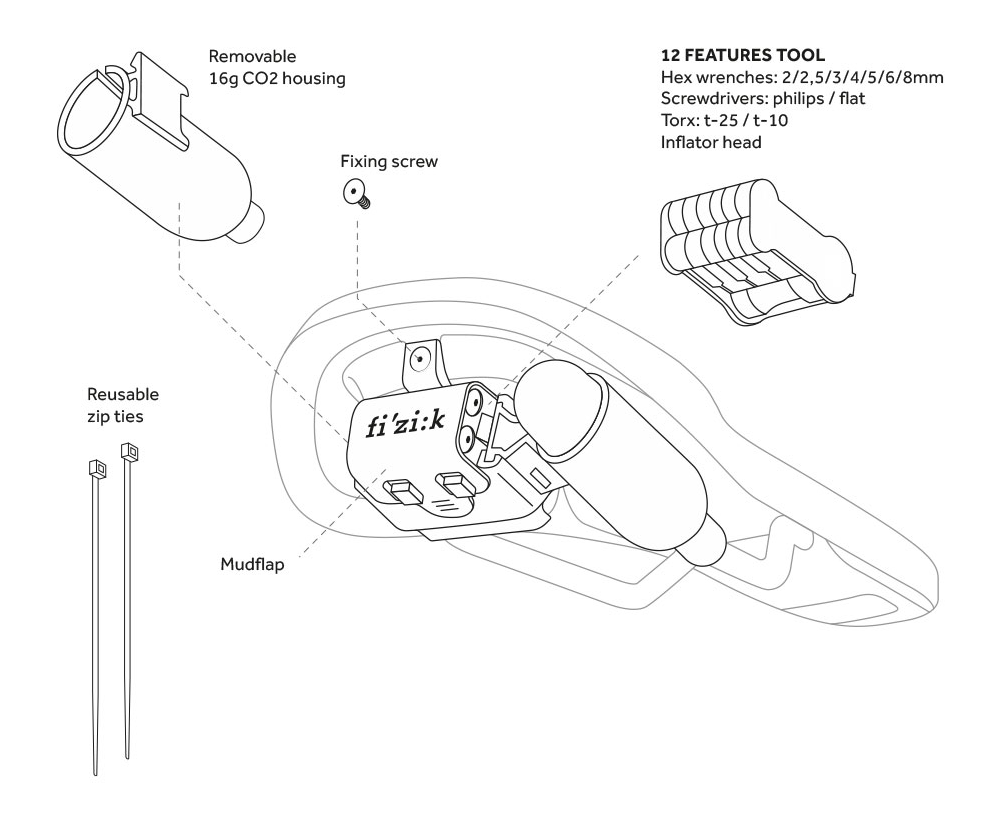 Removable
16g CO2 housing

12 FEATURES TOOL
Hex wrenches: 2/2,5/3/4/5/6/8mm
Screwdrivers: philips / flat
Torx: t-25 / t-10
Inflator head

Fixing screw

Reusable
zip ties

fi'zi:k

Mudflap