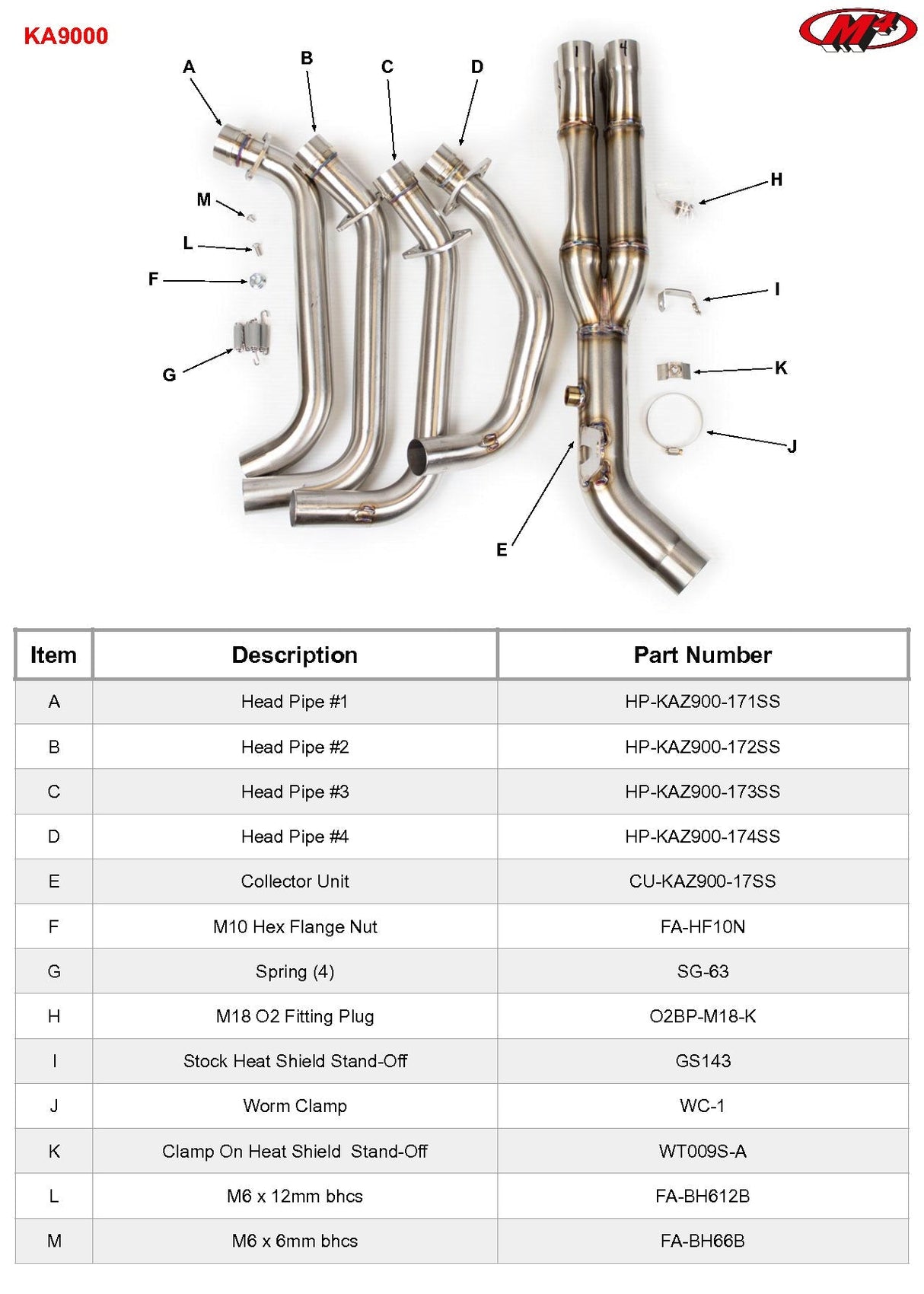 KA9000

M4

A B C D

1 4

H

M

L

F

I

G

K

J

E

| Item | Description | Part Number |
|---|---|---|
| A | Head Pipe #1 | HP-KAZ900-171SS |
| B | Head Pipe #2 | HP-KAZ900-172SS |
| C | Head Pipe #3 | HP-KAZ900-173SS |
| D | Head Pipe #4 | HP-KAZ900-174SS |
| E | Collector Unit | CU-KAZ900-17SS |
| F | M10 Hex Flange Nut | FA-HF10N |
| G | Spring (4) | SG-63 |
| H | M18 O2 Fitting Plug | O2BP-M18-K |
| I | Stock Heat Shield Stand-Off | GS143 |
| J | Worm Clamp | WC-1 |
| K | Clamp On Heat Shield  Stand-Off | WT009S-A |
| L | M6 x 12mm bhcs | FA-BH612B |
| M | M6 x 6mm bhcs | FA-BH66B |