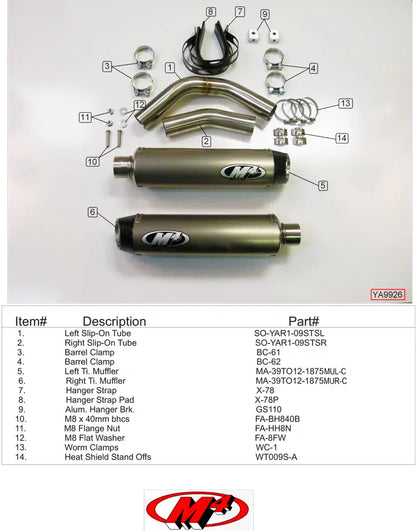 8 7 9

3 1 4

11 12 13

2 14

10

M4 5

6

M4

YA9926

| Item# | Description | Part# |
|---|---|---|
| 1. | Left Slip-On Tube | SO-YAR1-09STSL |
| 2. | Right Slip-On Tube | SO-YAR1-09STSR |
| 3. | Barrel Clamp | BC-61 |
| 4. | Barrel Clamp | BC-62 |
| 5. | Left Ti. Muffler | MA-39TO12-1875MUL-C |
| 6. | Right Ti. Muffler | MA-39TO12-1875MUR-C |
| 7. | Hanger Strap | X-78 |
| 8. | Hanger Strap Pad | X-78P |
| 9. | Alum. Hanger Brk. | GS110 |
| 10. | M8 x 40mm bhcs | FA-BH840B |
| 11. | M8 Flange Nut | FA-HH8N |
| 12. | M8 Flat Washer | FA-8FW |
| 13. | Worm Clamps | WC-1 |
| 14. | Heat Shield Stand Offs | WT009S-A |

M4