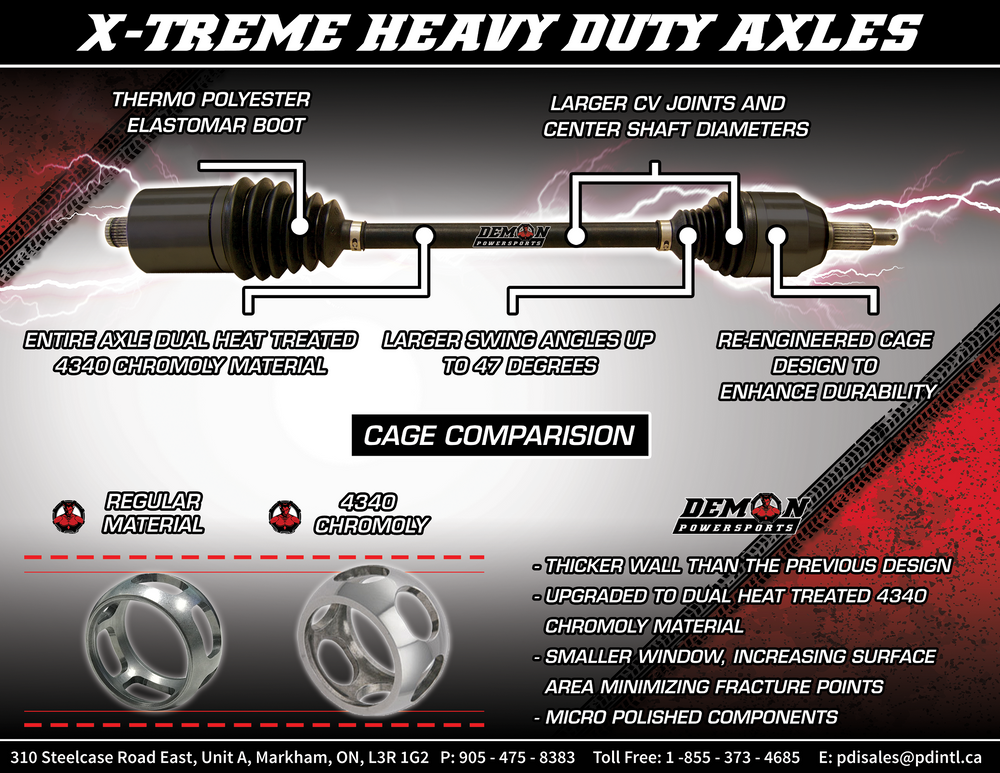 X-TREME HEAVY DUTY AXLES

THERMO POLYESTER ELASTOMAR BOOT

LARGER CV JOINTS AND CENTER SHAFT DIAMETERS

DEMON POWERSPORTS

ENTIRE AXLE DUAL HEAT TREATED 4340 CHROMOLY MATERIAL

LARGER SWING ANGLES UP TO 47 DEGREES

RE-ENGINEERED CAGE DESIGN TO ENHANCE DURABILITY

CAGE COMPARISION

REGULAR MATERIAL

4340 CHROMOLY

DEMON POWERSPORTS

- THICKER WALL THAN THE PREVIOUS DESIGN
- UPGRADED TO DUAL HEAT TREATED 4340 CHROMOLY MATERIAL
- SMALLER WINDOW, INCREASING SURFACE AREA MINIMIZING FRACTURE POINTS
- MICRO POLISHED COMPONENTS

310 Steelcase Road East, Unit A, Markham, ON, L3R 1G2 P: 905 - 475 - 8383 Toll Free: 1 -855 - 373 - 4685 E: pdisales@pdintl.ca